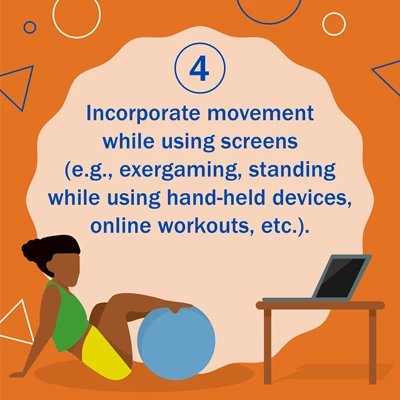 4

Incorporate movement while using screens (e.g., exergaming, standing while using hand-held devices, online workouts, etc.).